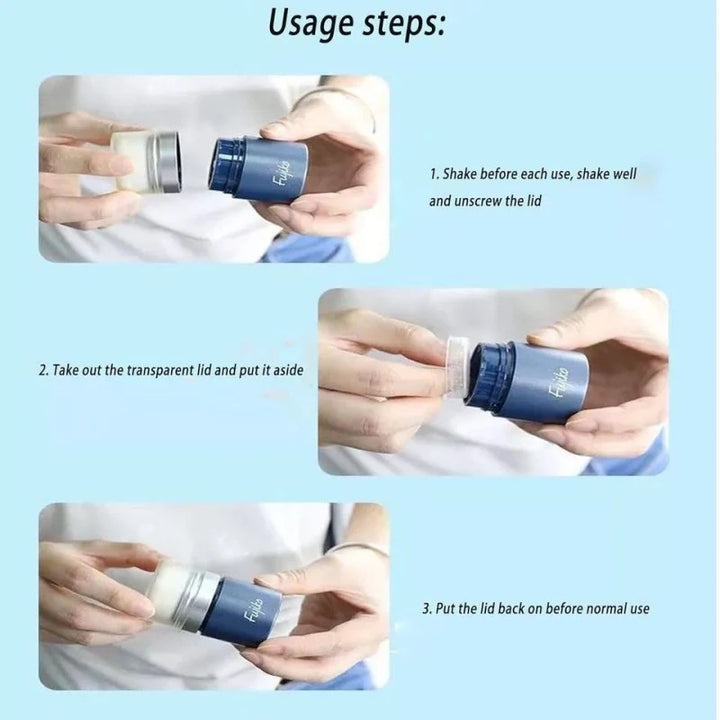 Usage steps:

Fujiko

1. Shake before each use, shake well and unscrew the lid

2. Take out the transparent lid and put it aside

Fujiko

Fujiko

3. Put the lid back on before normal use